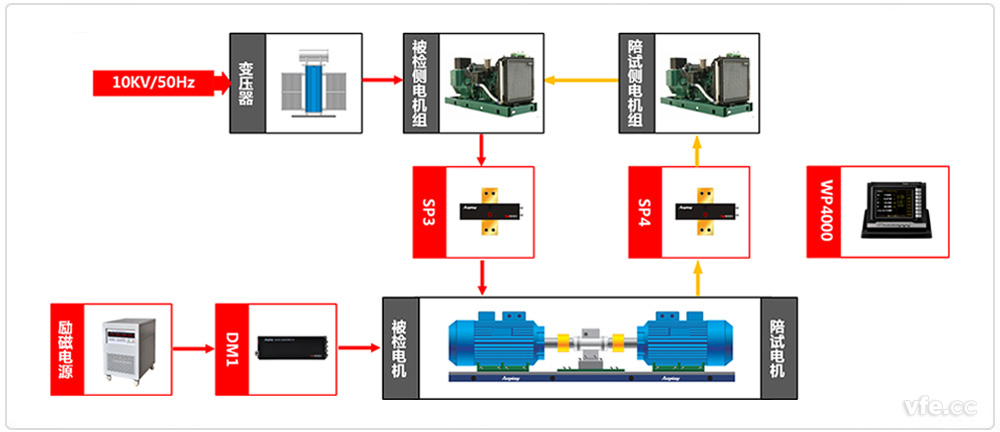 10KV/50Hz

变压器

被检侧电机组

陪试侧电机组

SP3

SP4

WP4000

励磁电源

DM1

被检电机

陪试电机

vfe.cc